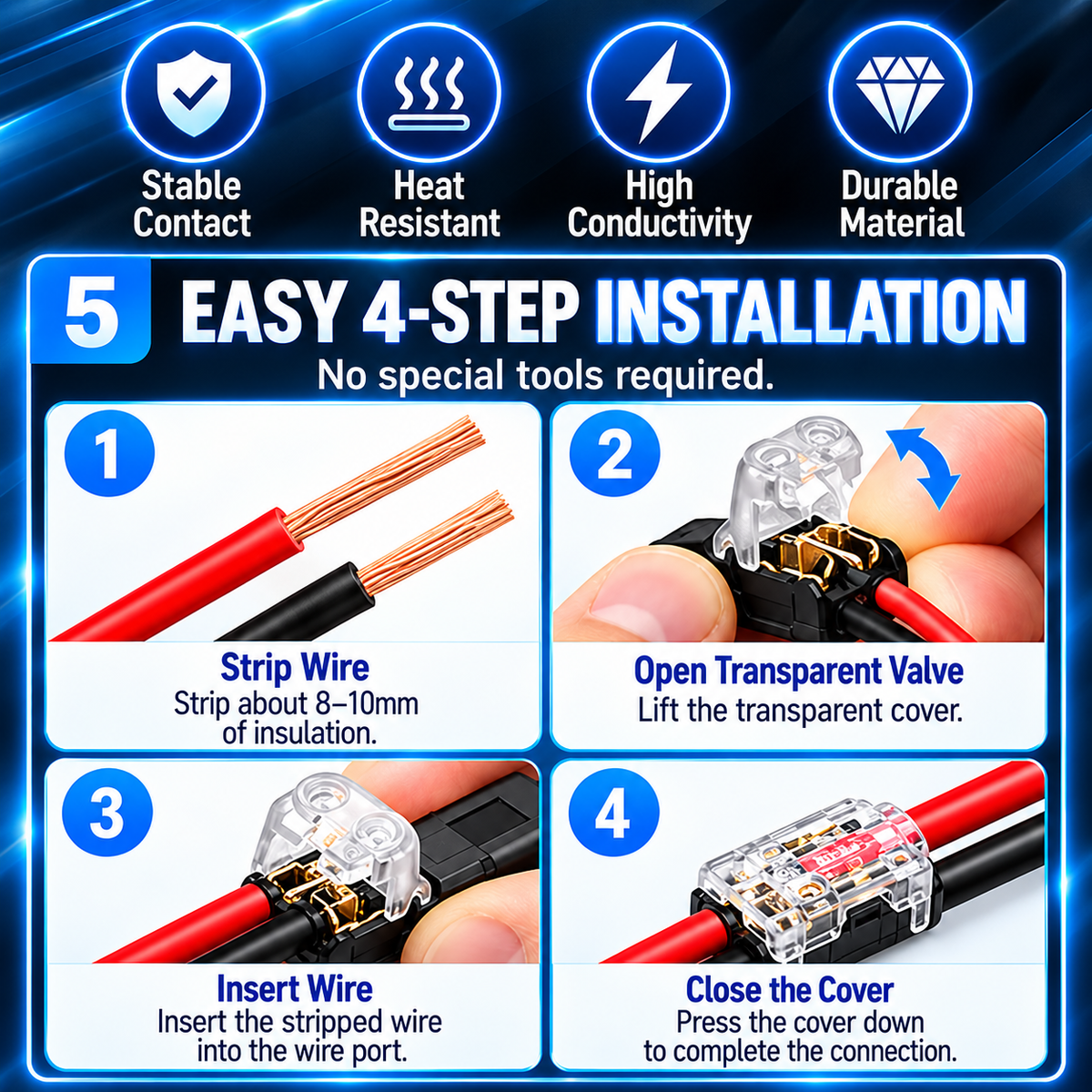 Stable Contact

Heat Resistant

High Conductivity

Durable Material

5 EASY 4-STEP INSTALLATION

No special tools required.

1

Strip Wire
Strip about 8–10mm of insulation.

2

Open Transparent Valve
Lift the transparent cover.

3

Insert Wire
Insert the stripped wire into the wire port.

4

Close the Cover
Press the cover down to complete the connection.